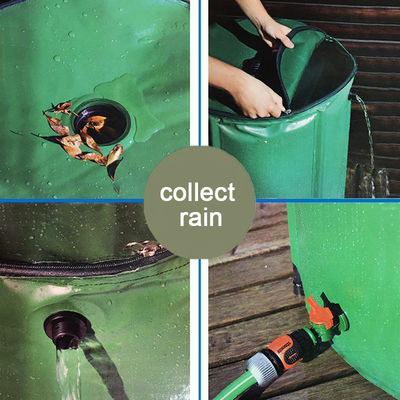 collect rain